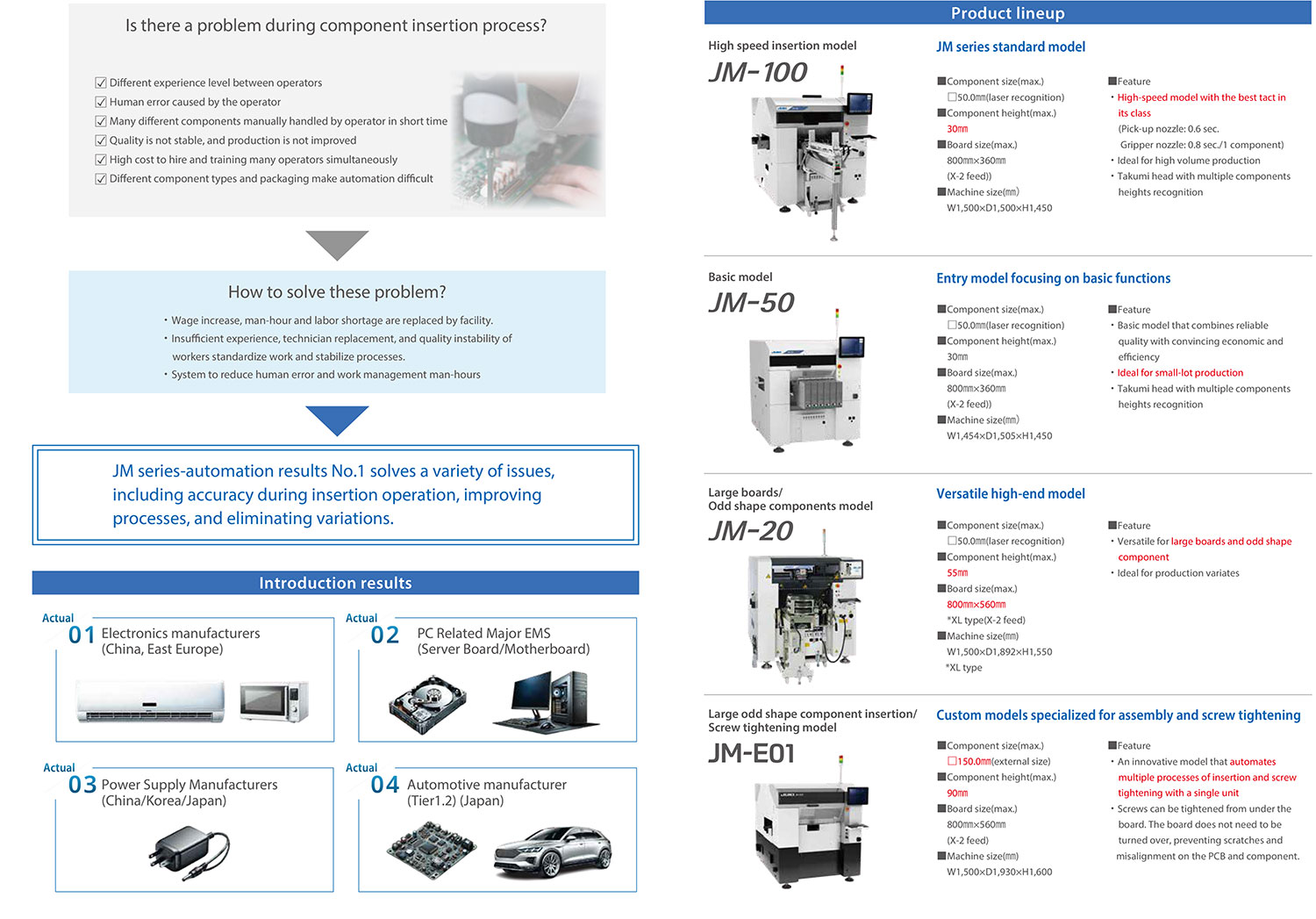 Is there a problem during component insertion process?

☑ Different experience level between operators
☑ Human error caused by the operator
☑ Many different components manually handled by operator in short time
☑ Quality is not stable, and production is not improved
☑ High cost to hire and training many operators simultaneously
☑ Different component types and packaging make automation difficult

How to solve these problem?

・Wage increase, man-hour and labor shortage are replaced by facility.
・Insufficient experience, technician replacement, and quality instability of workers standardize work and stabilize processes.
・System to reduce human error and work management man-hours

JM series-automation results No.1 solves a variety of issues, including accuracy during insertion operation, improving processes, and eliminating variations.

Introduction results

Actual 01 Electronics manufacturers (China, East Europe)

Actual 02 PC Related Major EMS (Server Board/Motherboard)

Actual 03 Power Supply Manufacturers (China/Korea/Japan)

Actual 04 Automotive manufacturer (Tier1.2) (Japan)

Product lineup

High speed insertion model
JM-100
JM series standard model
■Component size(max.)
□50.0㎜(laser recognition)
■Component height(max.)
30㎜
■Board size(max.)
800㎜×360㎜
(X-2 feed))
■Machine size(㎜)
W1,500×D1,500×H1,450
■Feature
・High-speed model with the best tact in its class
(Pick-up nozzle: 0.6 sec.
Gripper nozzle: 0.8 sec./1 component)
・Ideal for high volume production
・Takumi head with multiple components heights recognition

Basic model
JM-50
Entry model focusing on basic functions
■Component size(max.)
□50.0㎜(laser recognition)
■Component height(max.)
30㎜
■Board size(max.)
800㎜×360㎜
(X-2 feed))
■Machine size(㎜)
W1,454×D1,505×H1,450
■Feature
・Basic model that combines reliable quality with convincing economic and efficiency
・Ideal for small-lot production
・Takumi head with multiple components heights recognition

Large boards/
Odd shape components model
JM-20
Versatile high-end model
■Component size(max.)
□50.0㎜(laser recognition)
■Component height(max.)
55㎜
■Board size(max.)
800㎜×560㎜
*XL type(X-2 feed)
■Machine size(㎜)
W1,500×D1,892×H1,550
*XL type
■Feature
・Versatile for large boards and odd shape component
・Ideal for production variates

Large odd shape component insertion/
Screw tightening model
JM-E01
Custom models specialized for assembly and screw tightening
■Component size(max.)
□150.0㎜(external size)
■Component height(max.)
90㎜
■Board size(max.)
800㎜×560㎜
(X-2 feed)
■Machine size(㎜)
W1,500×D1,930×H1,600
■Feature
・An innovative model that automates multiple processes of insertion and screw tightening with a single unit
・Screws can be tightened from under the board. The board does not need to be turned over, preventing scratches and misalignment on the PCB and component.